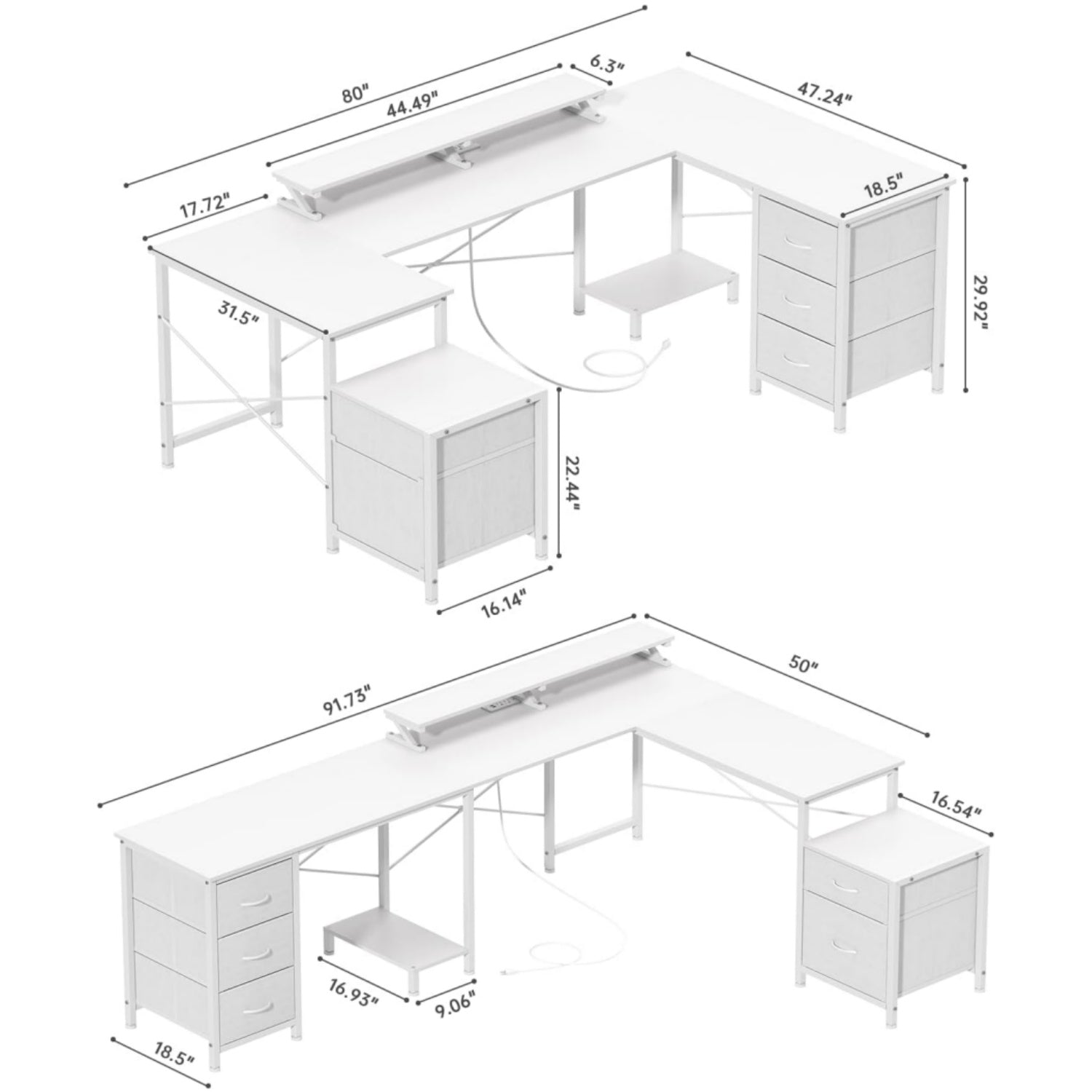 80"
44.49"
6.3"
47.24"
17.72"
18.5"
31.5"
29.92"
22.44"
16.14"

91.73"
50"
16.54"
16.93"
9.06"
18.5"