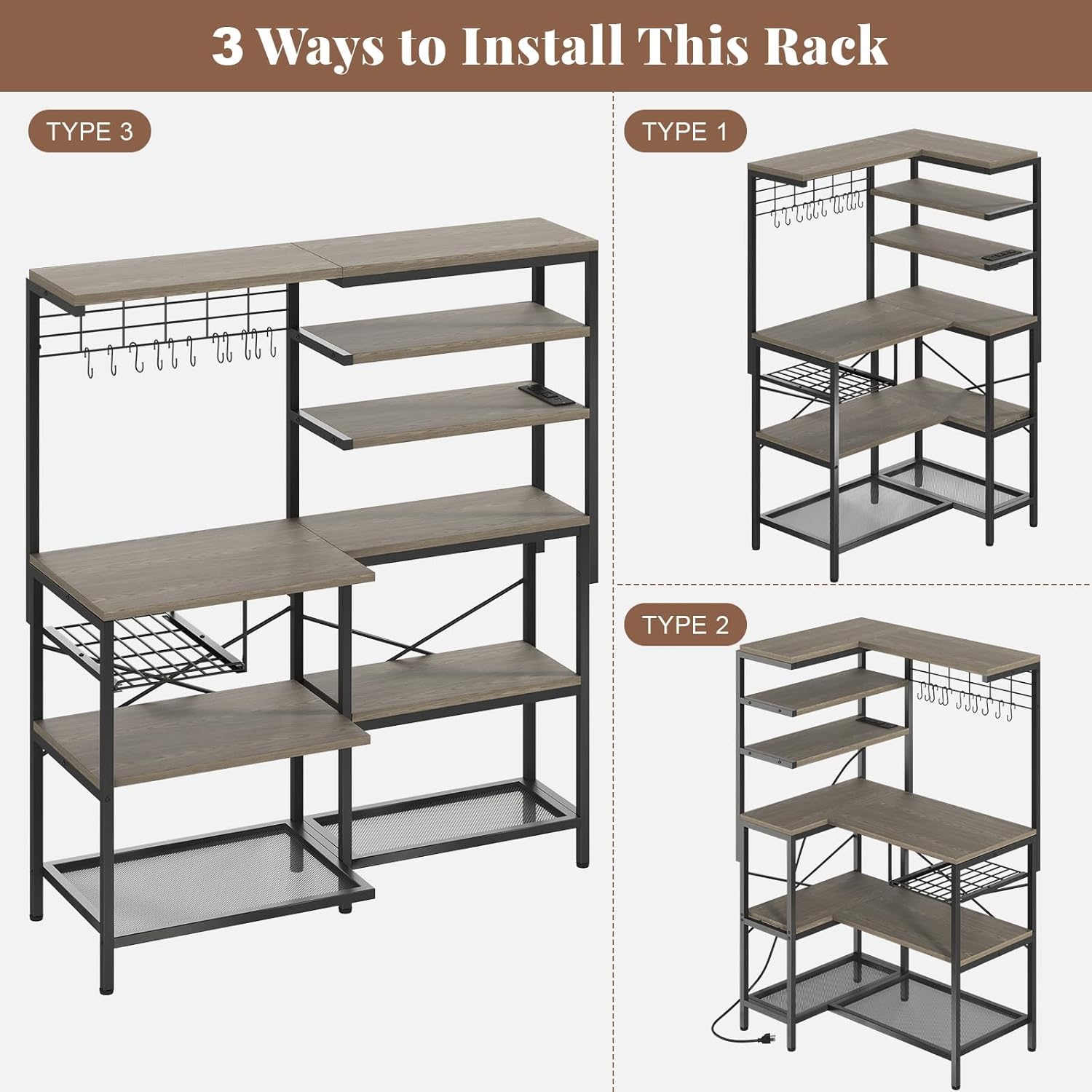 3 Ways to Install This Rack

TYPE 3

TYPE 1

TYPE 2